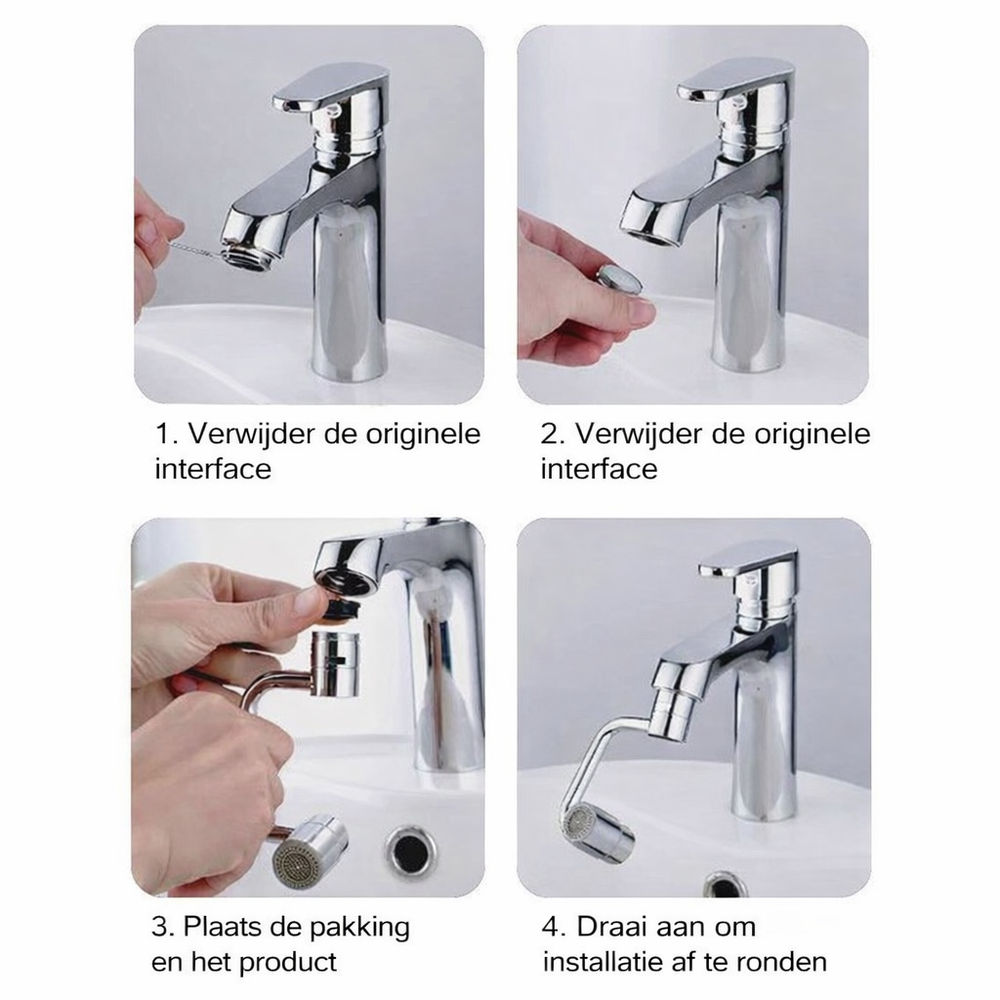 1. Verwijder de originele interface

2. Verwijder de originele interface

3. Plaats de pakking en het product

4. Draai aan om installatie af te ronden